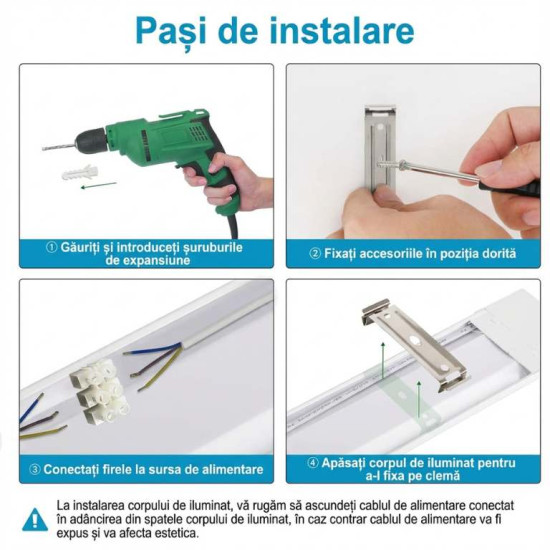 Pași de instalare

① Găuriți și introduceți șuruburile de expansiune

② Fixați accesoriile în poziția dorită

③ Conectați firele la sursa de alimentare

④ Apăsați corpul de iluminat pentru a-l fixa pe clemă

La instalarea corpului de iluminat, vă rugăm să ascundeți cablul de alimentare conectat în adâncirea din spatele corpului de iluminat, în caz contrar cablul de alimentare va fi expus și va afecta estetica.