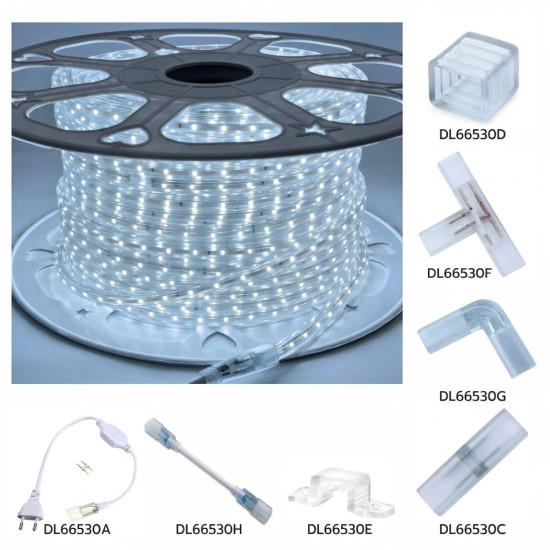 DL66530D

DL66530F

DL66530G

DL66530A

DL66530H

DL66530E

DL66530C